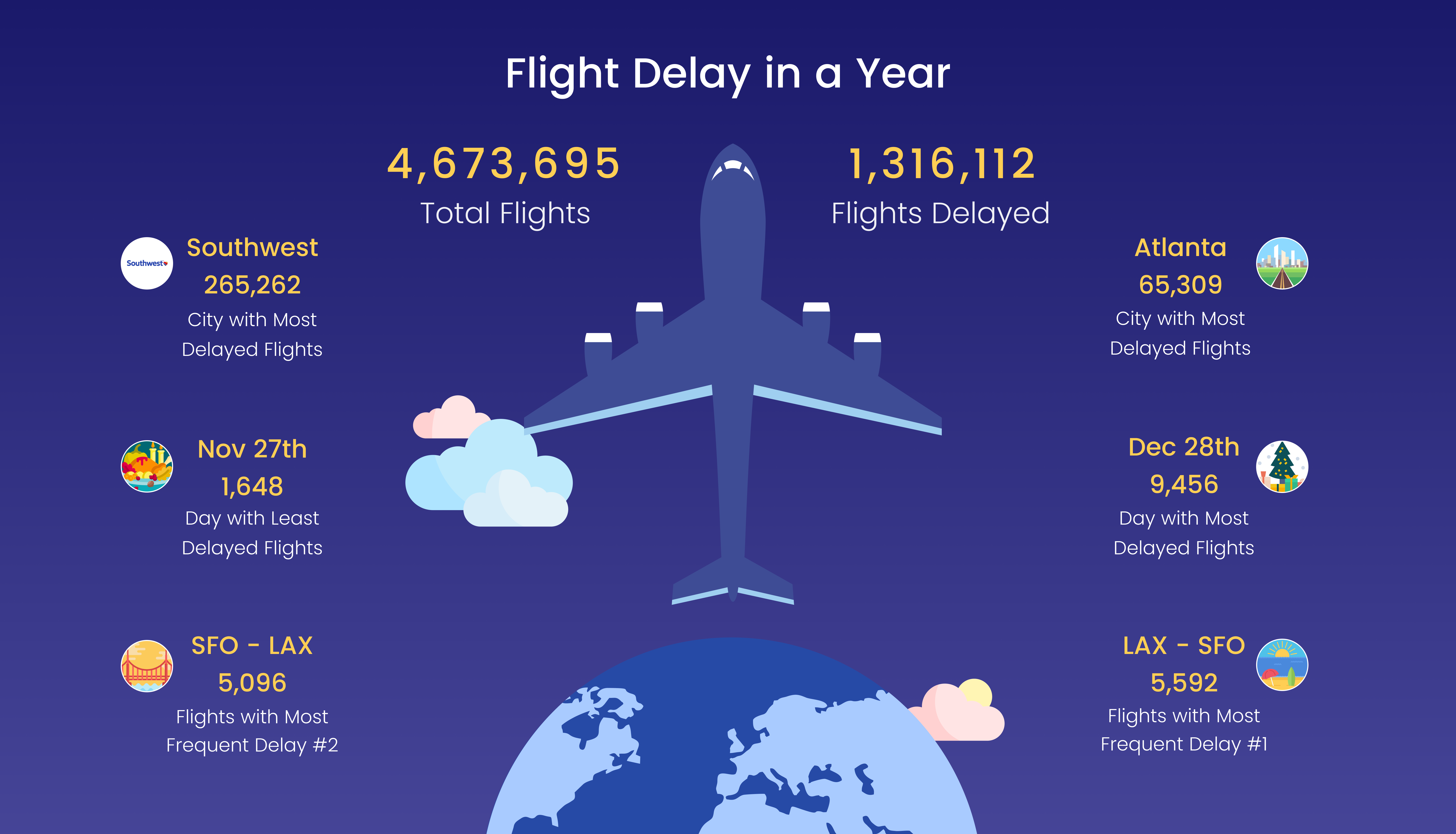 Flight Delay in a Year

4,673,695
Total Flights

1,316,112
Flights Delayed

Southwest
Southwest
265,262
City with Most Delayed Flights

Nov 27th
1,648
Day with Least Delayed Flights

SFO - LAX
5,096
Flights with Most Frequent Delay #2

Atlanta
65,309
City with Most Delayed Flights

Dec 28th
9,456
Day with Most Delayed Flights

LAX - SFO
5,592
Flights with Most Frequent Delay #1